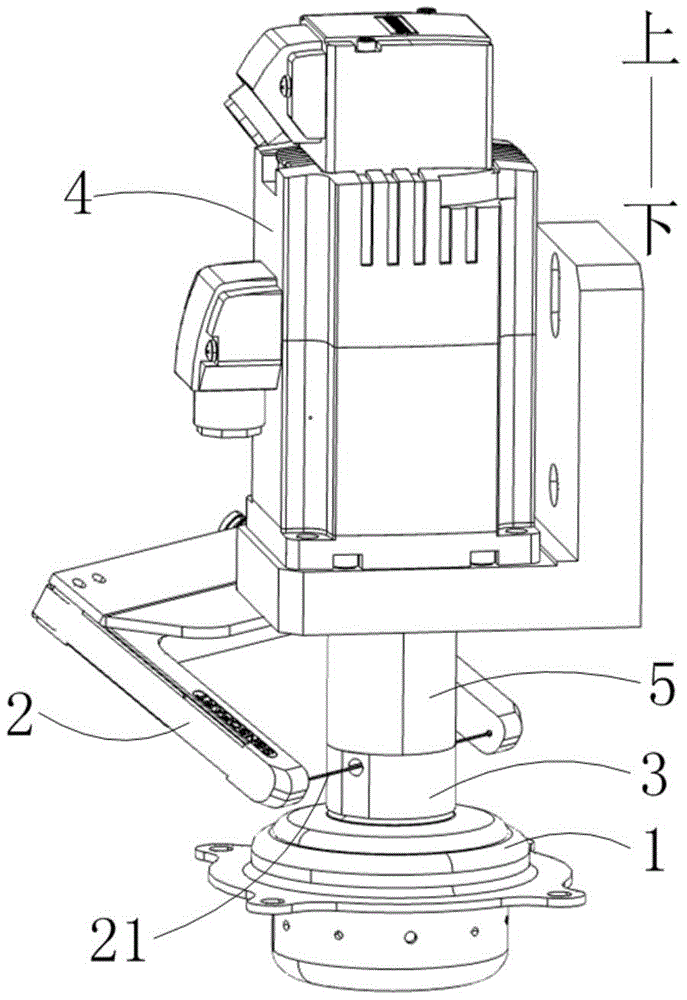 上
下
4
5
2
3
1
21