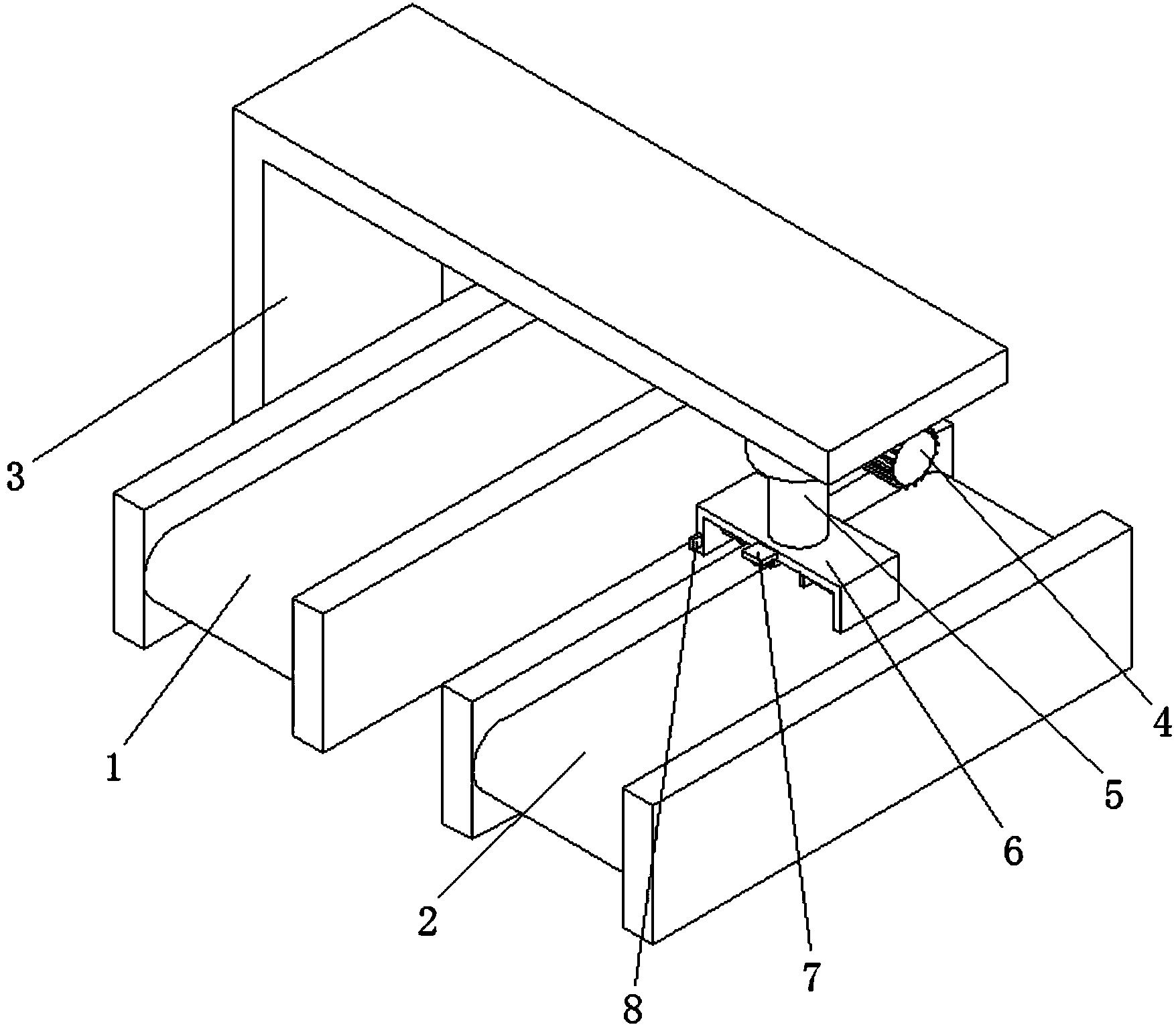 3
1
2
8
7
6
5
4