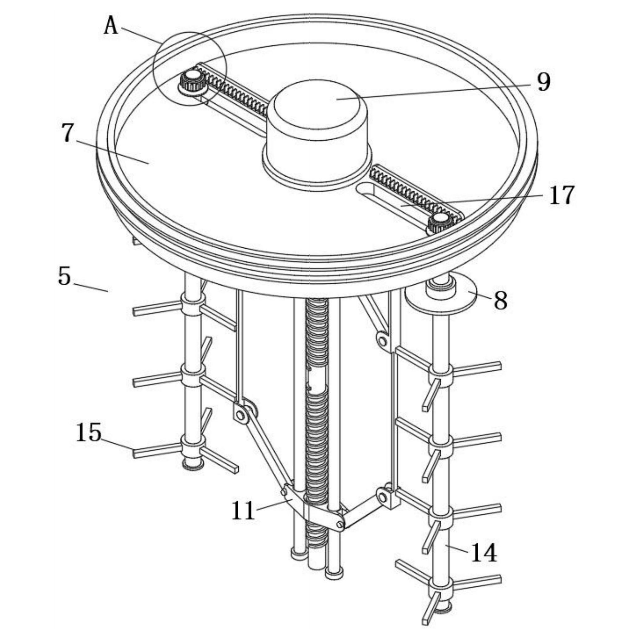 A
9
7
17
5
8
15
11
14