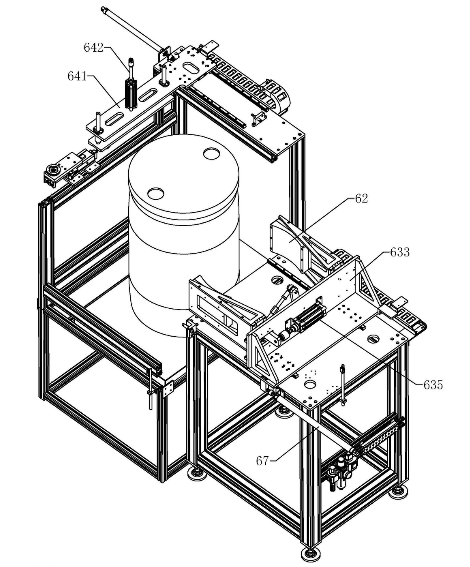 642
641
62
633
635
67