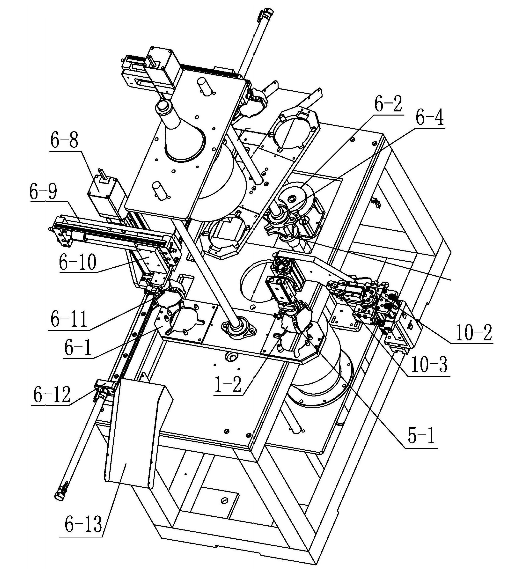 6-2
6-4
6-8
6-9
6-10
6-11
6-1
10-2
10-3
1-2
6-12
5-1
6-13